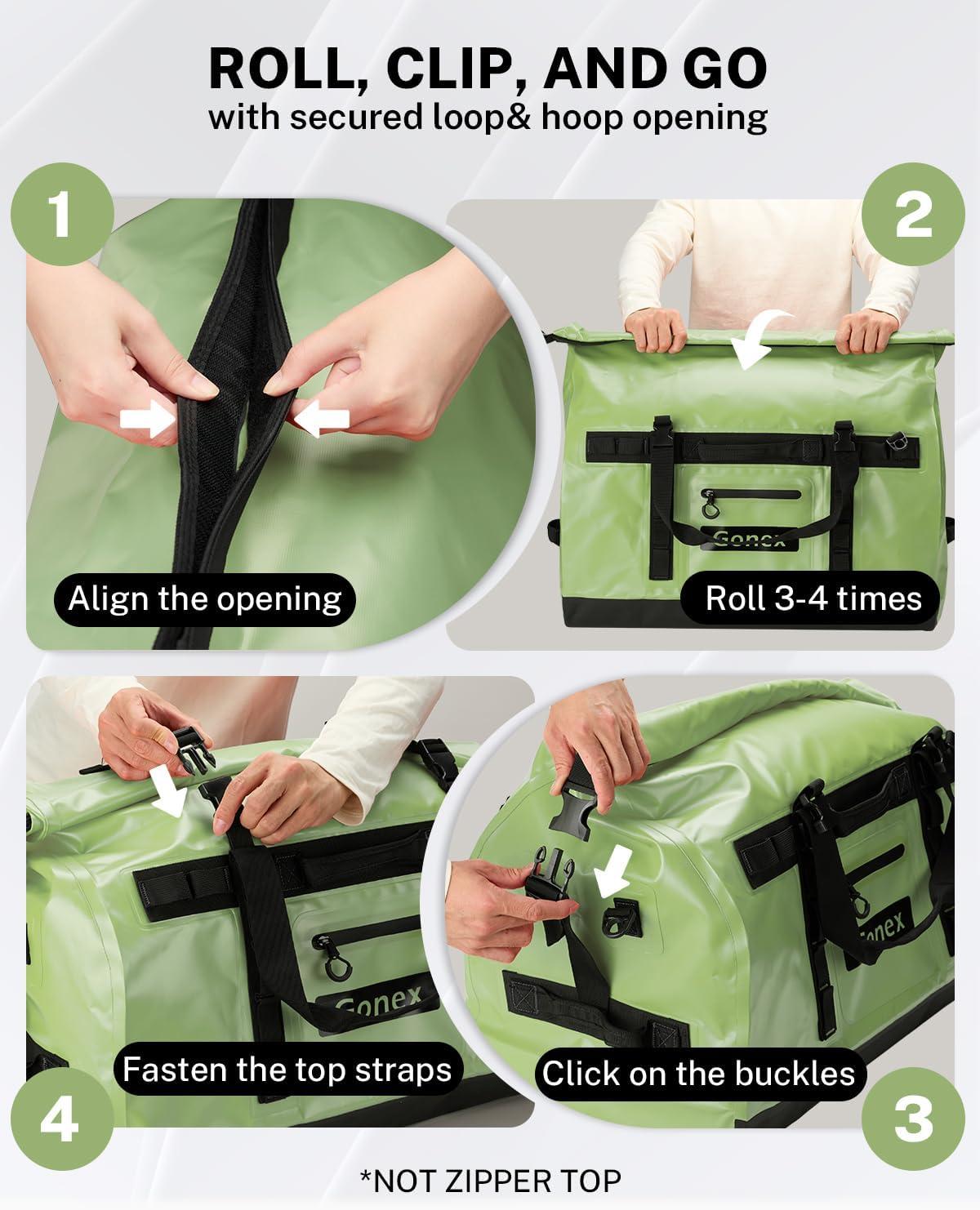 ROLL, CLIP, AND GO
with secured loop& hoop opening

1

Align the opening

2

Gonex

Roll 3-4 times

Gonex

Fasten the top straps

4

Gonex

Click on the buckles

3

*NOT ZIPPER TOP