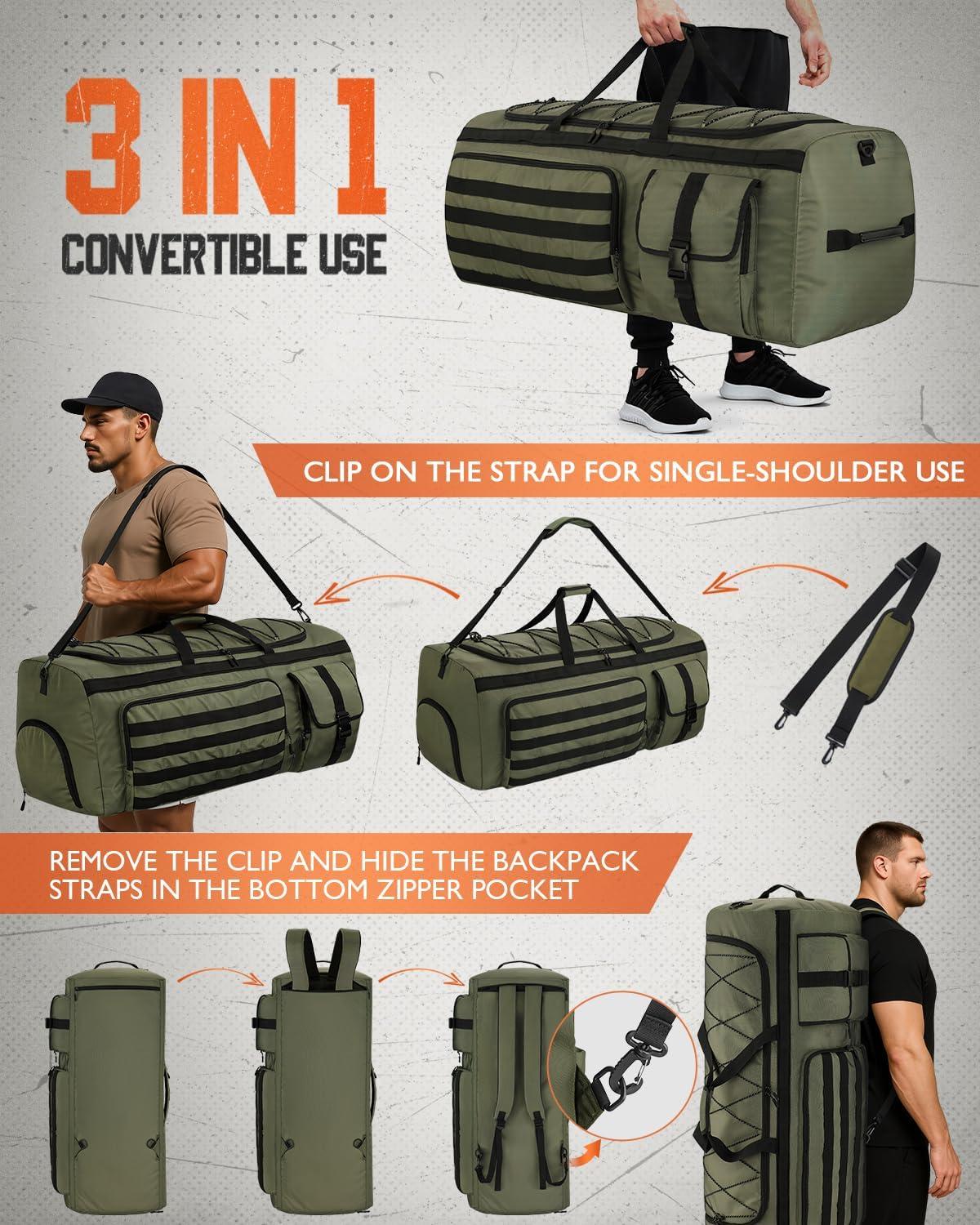 3 IN 1
CONVERTIBLE USE

CLIP ON THE STRAP FOR SINGLE-SHOULDER USE

REMOVE THE CLIP AND HIDE THE BACKPACK STRAPS IN THE BOTTOM ZIPPER POCKET